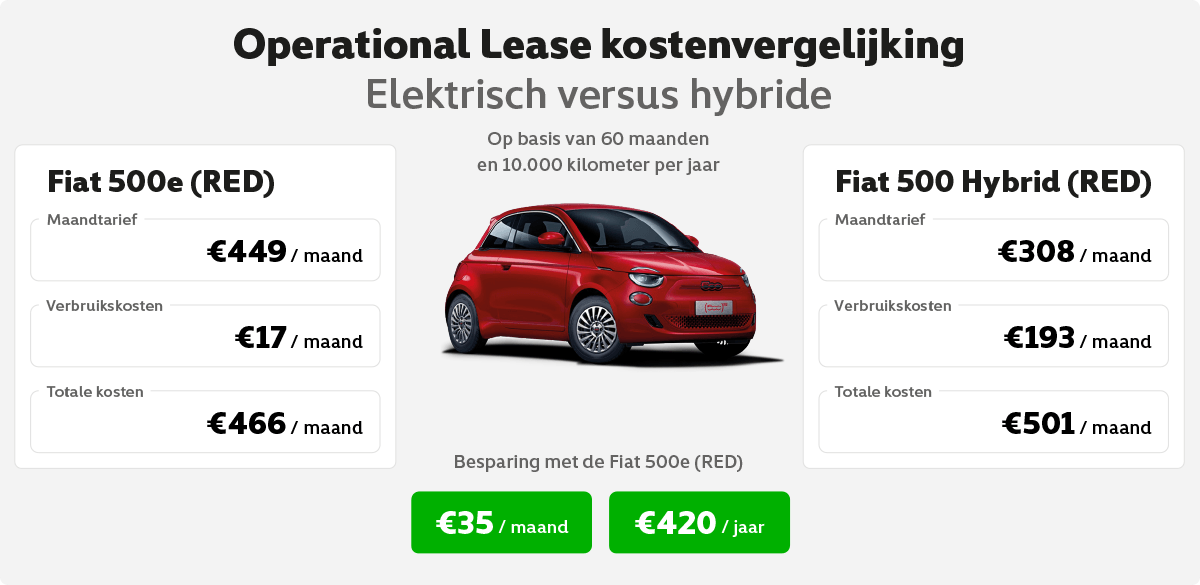 Operational Lease kostenvergelijking
Elektrisch versus hybride

Op basis van 60 maanden en 10.000 kilometer per jaar

Fiat 500e (RED)

Maandtarief
€449 / maand

Verbruikskosten
€17 / maand

Totale kosten
€466 / maand

Fiat 500 Hybrid (RED)

Maandtarief
€308 / maand

Verbruikskosten
€193 / maand

Totale kosten
€501 / maand

Besparing met de Fiat 500e (RED)

€35 / maand

€420 / jaar