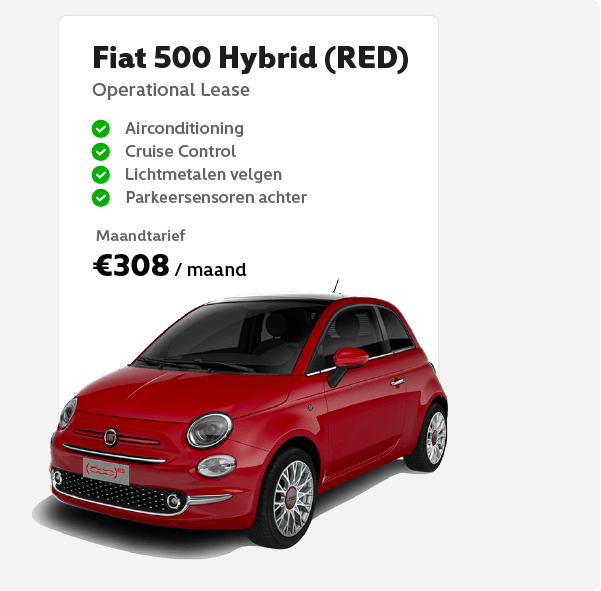 Fiat 500 Hybrid (RED)
Operational Lease

Airconditioning
Cruise Control
Lichtmetalen velgen
Parkeersensoren achter

Maandtarief
€308 / maand